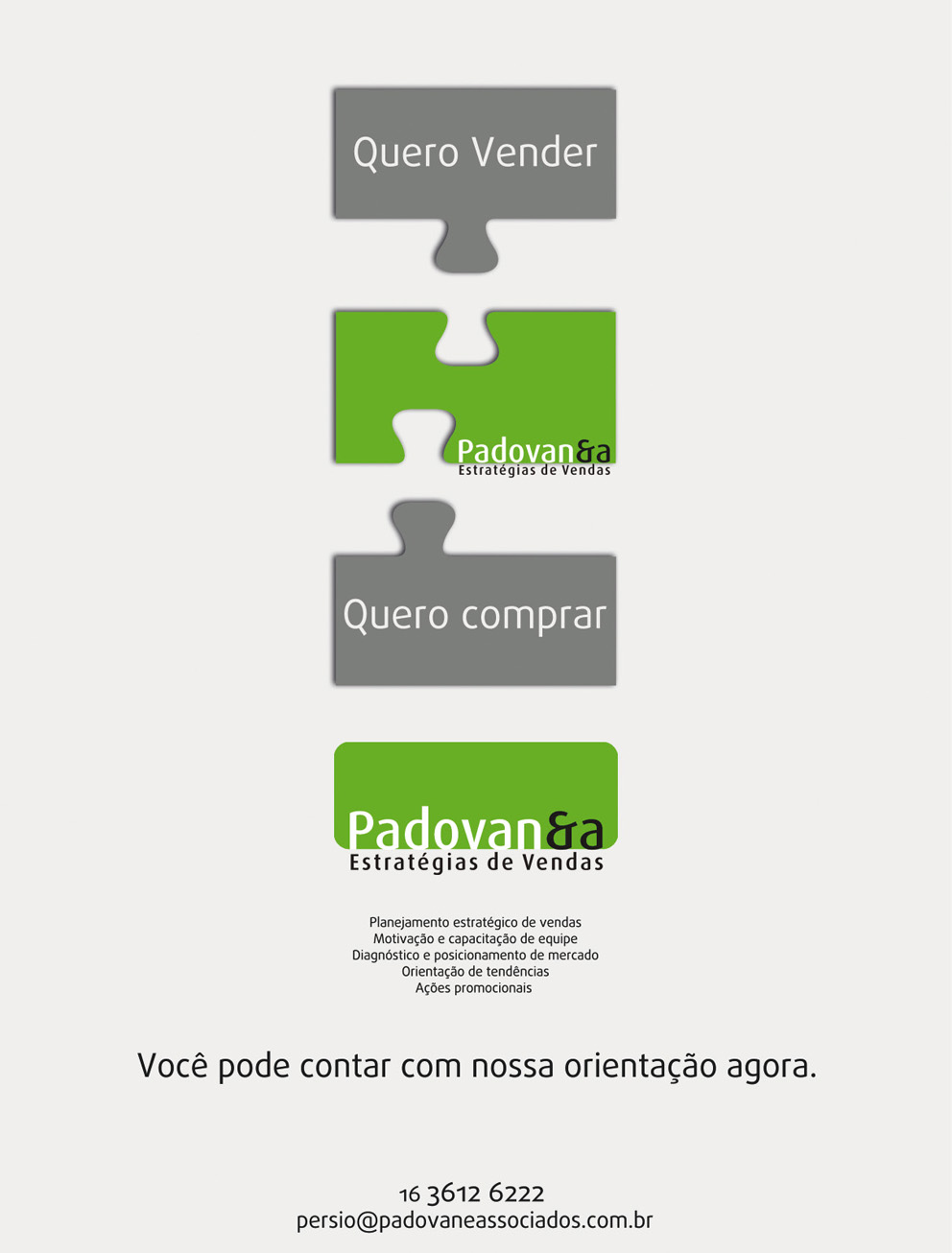 Quero Vender

Padovan&a
Estratégias de Vendas

Quero comprar

Padovan&a
Estratégias de Vendas

Planejamento estratégico de vendas
Motivação e capacitação de equipe
Diagnóstico e posicionamento de mercado
Orientação de tendências
Ações promocionais

Você pode contar com nossa orientação agora.

16 3612 6222
persio@padovaneassociados.com.br