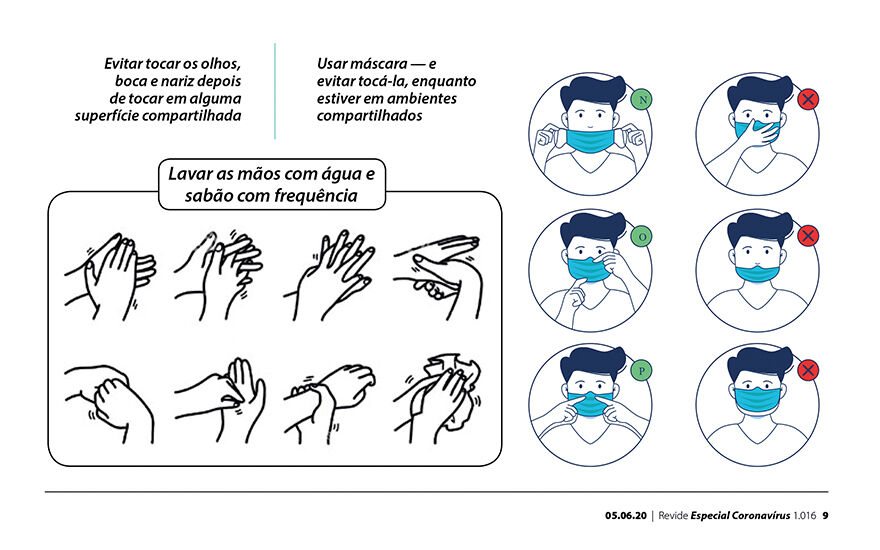 Evitar tocar os olhos, boca e nariz depois de tocar em alguma superfície compartilhada

Usar máscara — e evitar tocá-la, enquanto estiver em ambientes compartilhados

Lavar as mãos com água e sabão com frequência

N

O

P

05.06.20 | Revide Especial Coronavírus 1.016 9